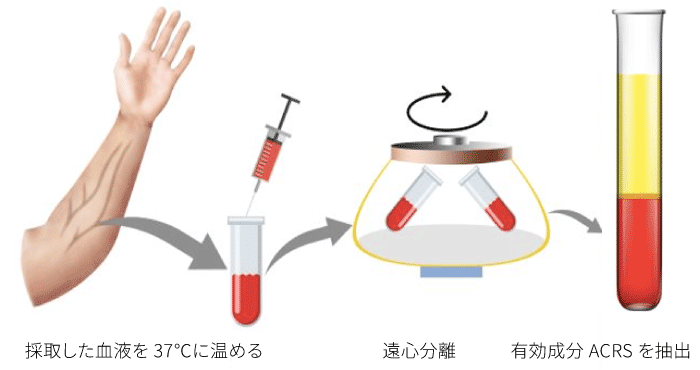 採取した血液を 37°Cに温める

遠心分離

有効成分 ACRS を抽出